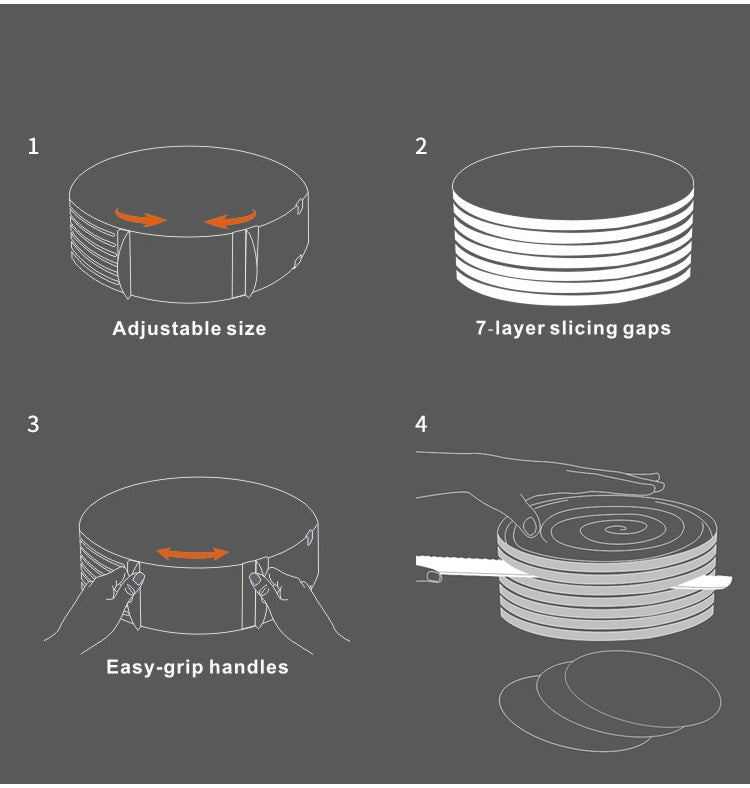 1

Adjustable size

2

7-layer slicing gaps

3

Easy-grip handles

4